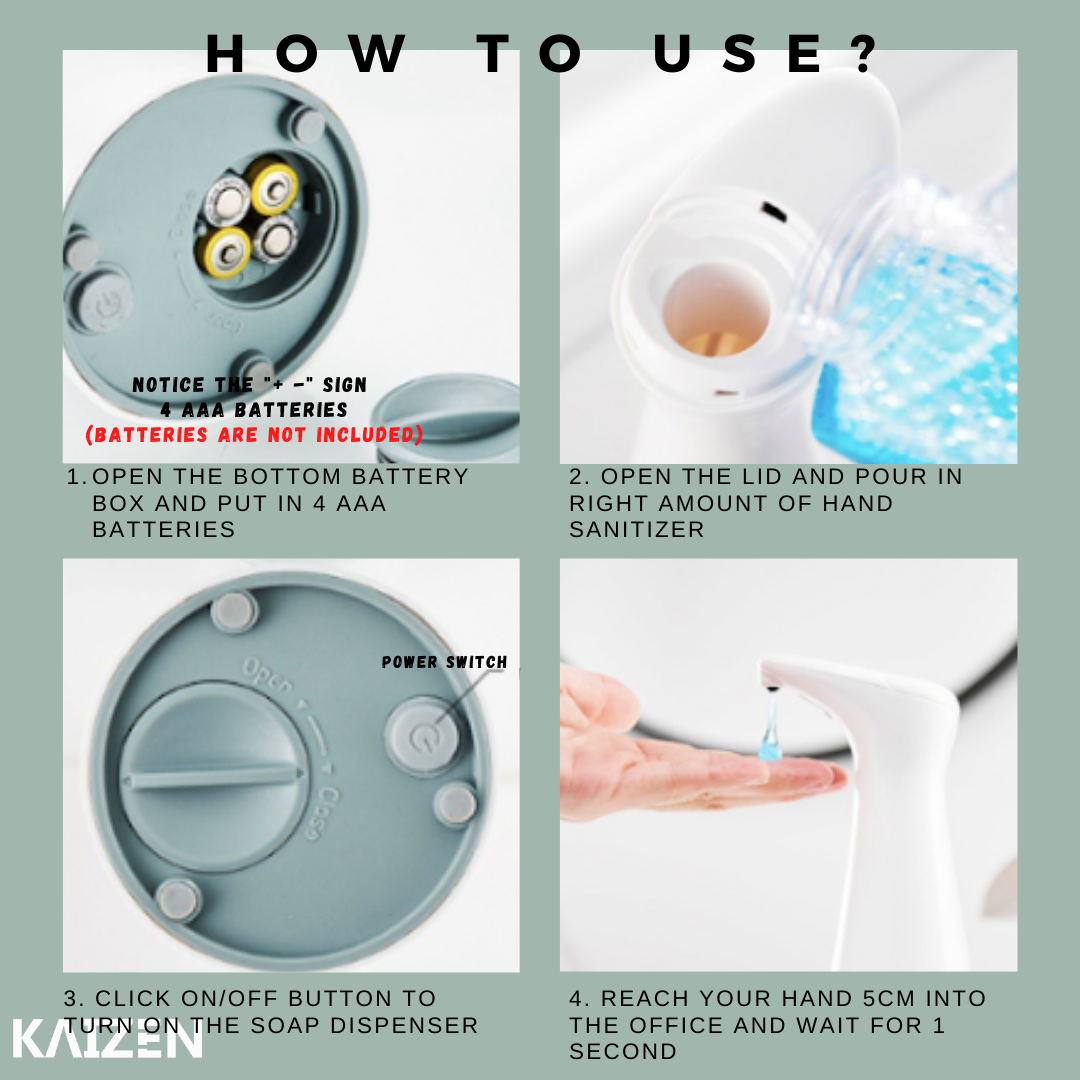 HOW TO USE?

NOTICE THE "+ -" SIGN
4 AAA BATTERIES
(BATTERIES ARE NOT INCLUDED)

1. OPEN THE BOTTOM BATTERY BOX AND PUT IN 4 AAA BATTERIES

2. OPEN THE LID AND POUR IN RIGHT AMOUNT OF HAND SANITIZER

Open
Close
POWER SWITCH

3. CLICK ON/OFF BUTTON TO TURN ON THE SOAP DISPENSER

4. REACH YOUR HAND 5CM INTO THE OFFICE AND WAIT FOR 1 SECOND

KAIZEN